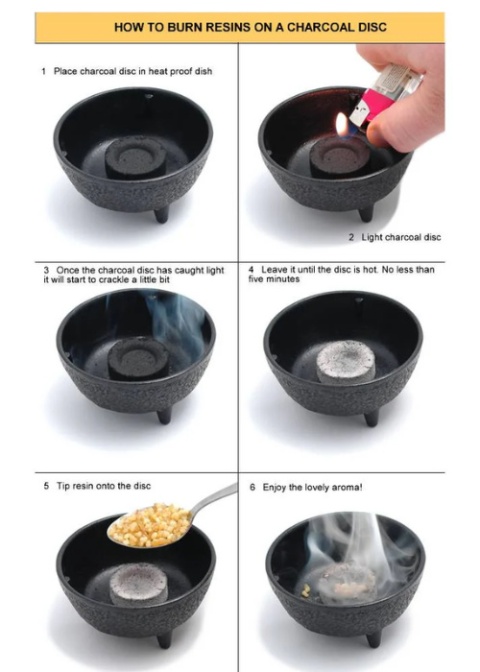 HOW TO BURN RESINS ON A CHARCOAL DISC

1 Place charcoal disc in heat proof dish

2 Light charcoal disc

3 Once the charcoal disc has caught light it will start to crackle a little bit

4 Leave it until the disc is hot. No less than five minutes

5 Tip resin onto the disc

6 Enjoy the lovely aroma!